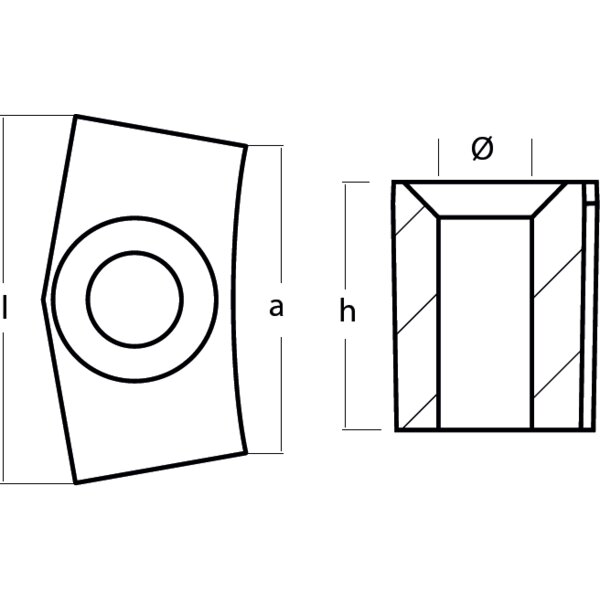 l
a
Ø
h